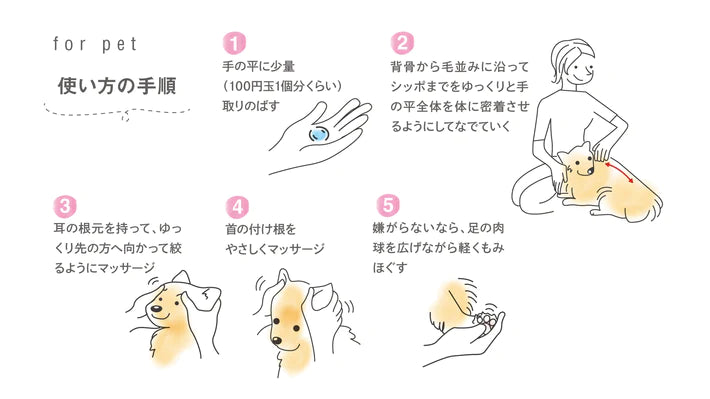 for pet

使い方の手順

1
手の平に少量（100円玉1個分くらい）取りのばす

2
背骨から毛並みに沿ってシッポまでをゆっくりと手の平全体を体に密着させるようにしてなでていく

3
耳の根元を持って、ゆっくり先の方へ向かって絞るようにマッサージ

4
首の付け根をやさしくマッサージ

5
嫌がらないなら、足の肉球を広げながら軽くもみほぐす